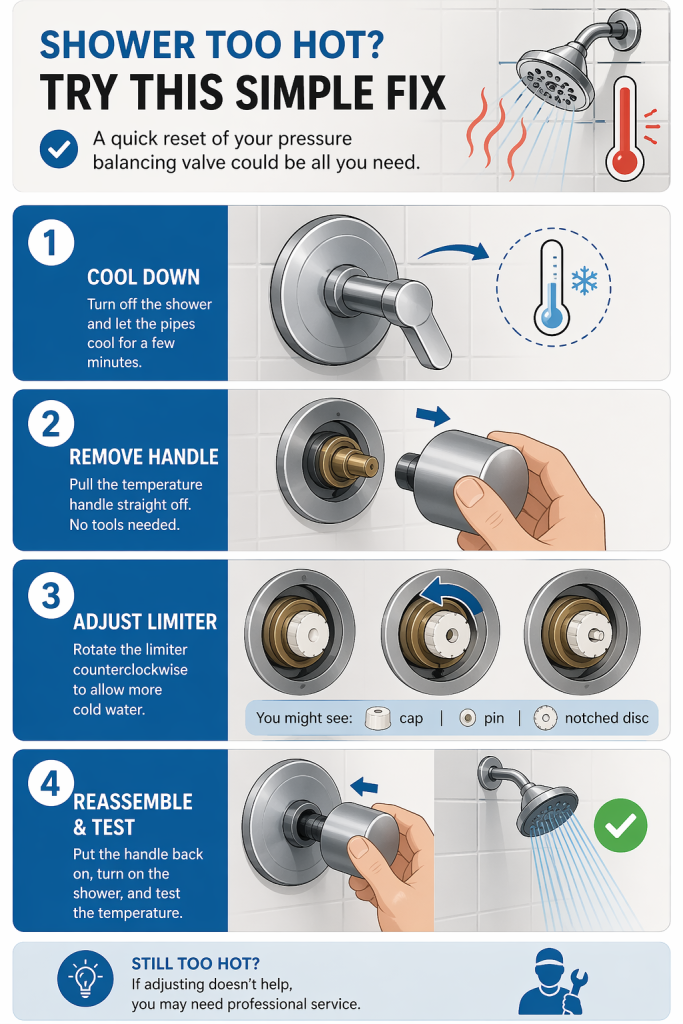 SHOWER TOO HOT?
TRY THIS SIMPLE FIX

A quick reset of your pressure balancing valve could be all you need.

1
COOL DOWN
Turn off the shower and let the pipes cool for a few minutes.

2
REMOVE HANDLE
Pull the temperature handle straight off. No tools needed.

3
ADJUST LIMITER
Rotate the limiter counterclockwise to allow more cold water.

You might see: cap | pin | notched disc

4
REASSEMBLE & TEST
Put the handle back on, turn on the shower, and test the temperature.

STILL TOO HOT?
If adjusting doesn't help, you may need professional service.